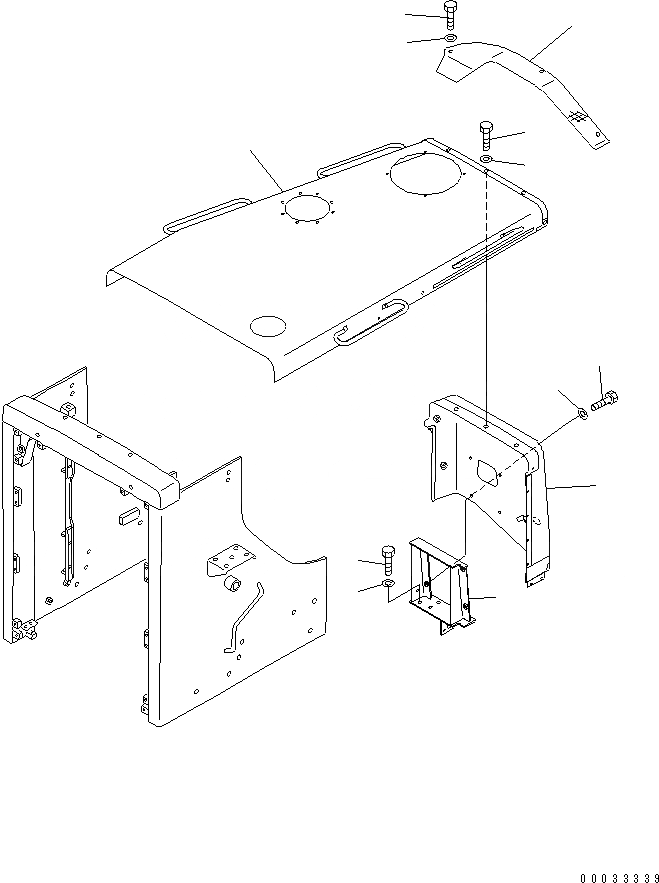 00033339