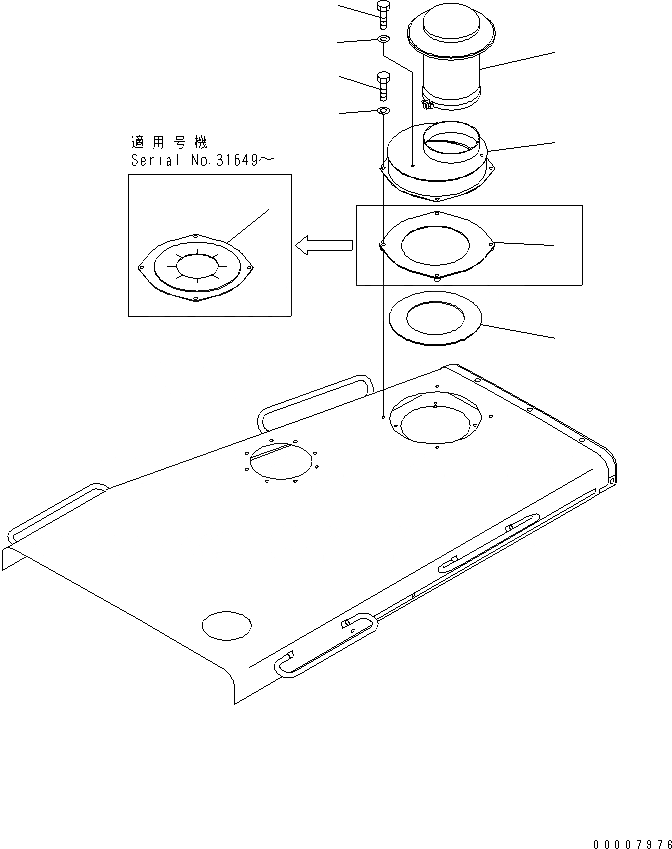 適用号機
Serial No.31649～

00007976