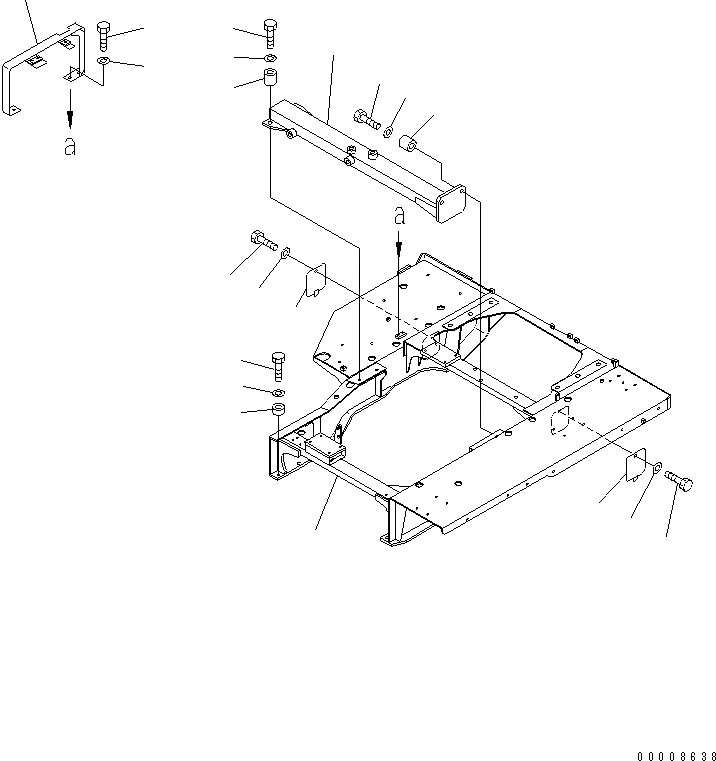 a

a

00008638