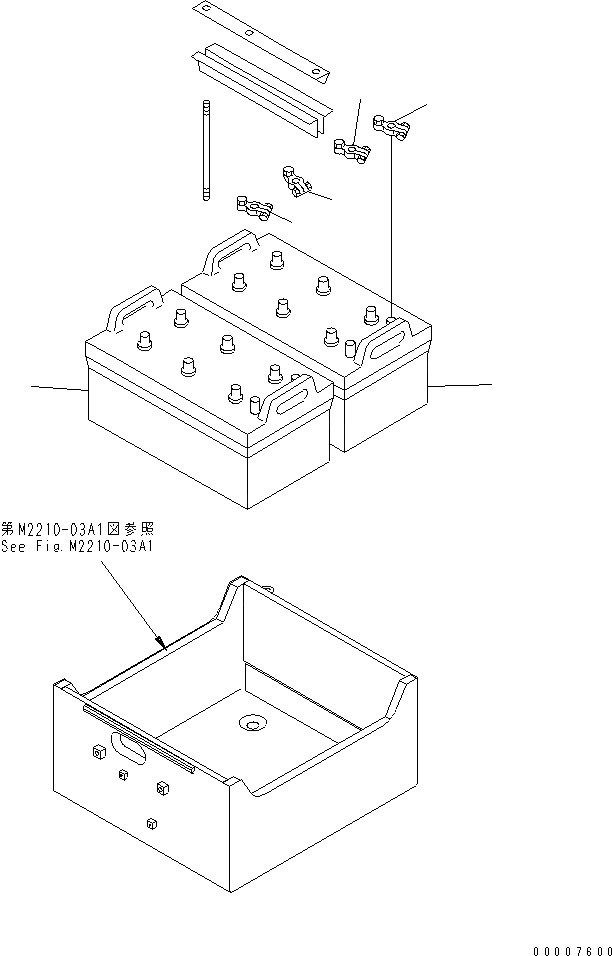 第M2210-03A1図参照
See Fig.M2210-03A1

00007600