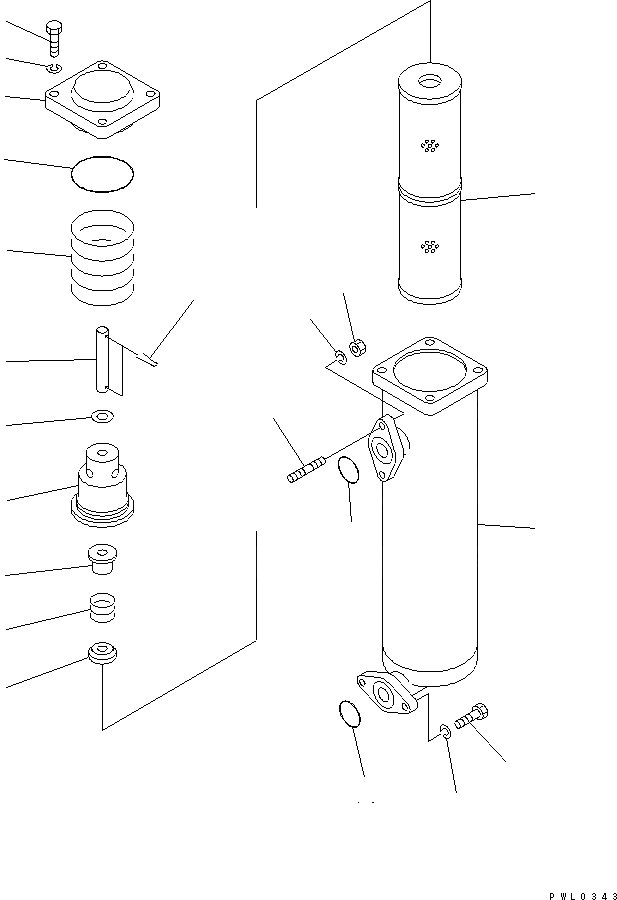 PWL0343