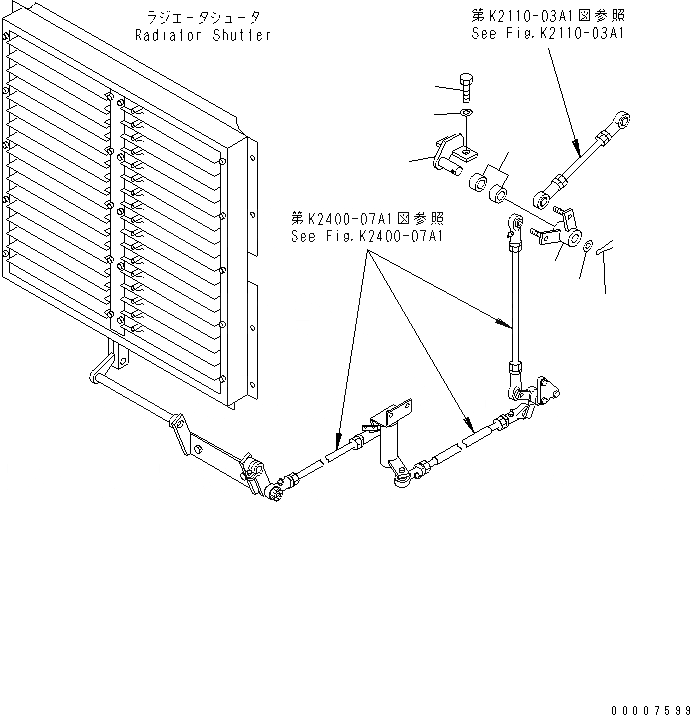 ラジエータシュータ
Radiator Shutter

第K2110-03A1図参照
See Fig.K2110-03A1

第K2400-07A1図参照
See Fig.K2400-07A1

00007599