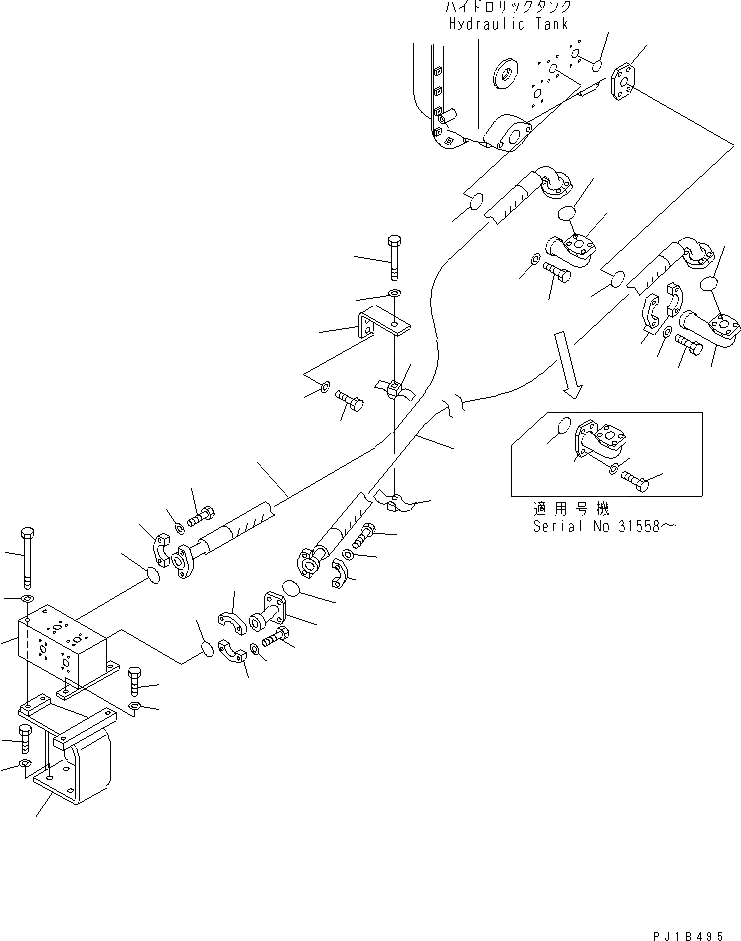 ハイドロリックタンク
Hydraulic Tank

適用号機
Serial No 31558～

PJ1B495