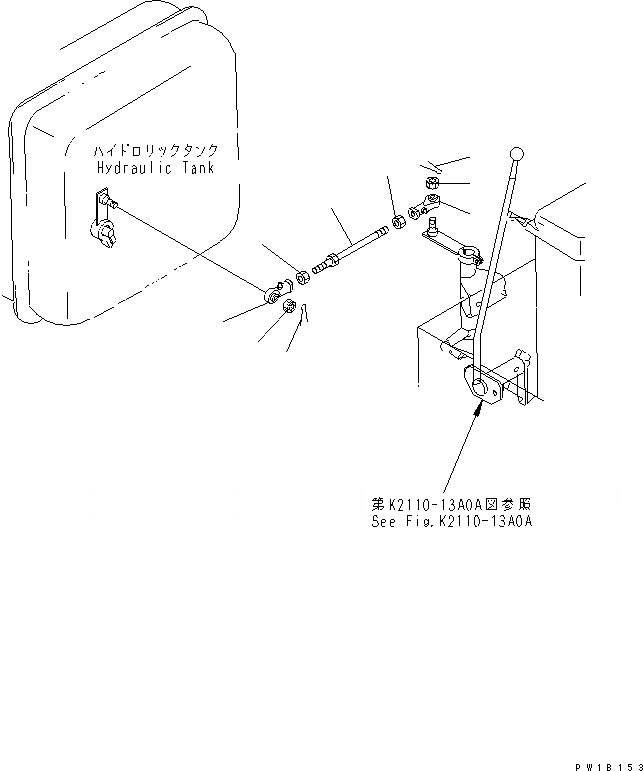 ハイドロリックタンク
Hydraulic Tank

第K2110-13A0A図参照
See Fig.K2110-13A0A

PW18153