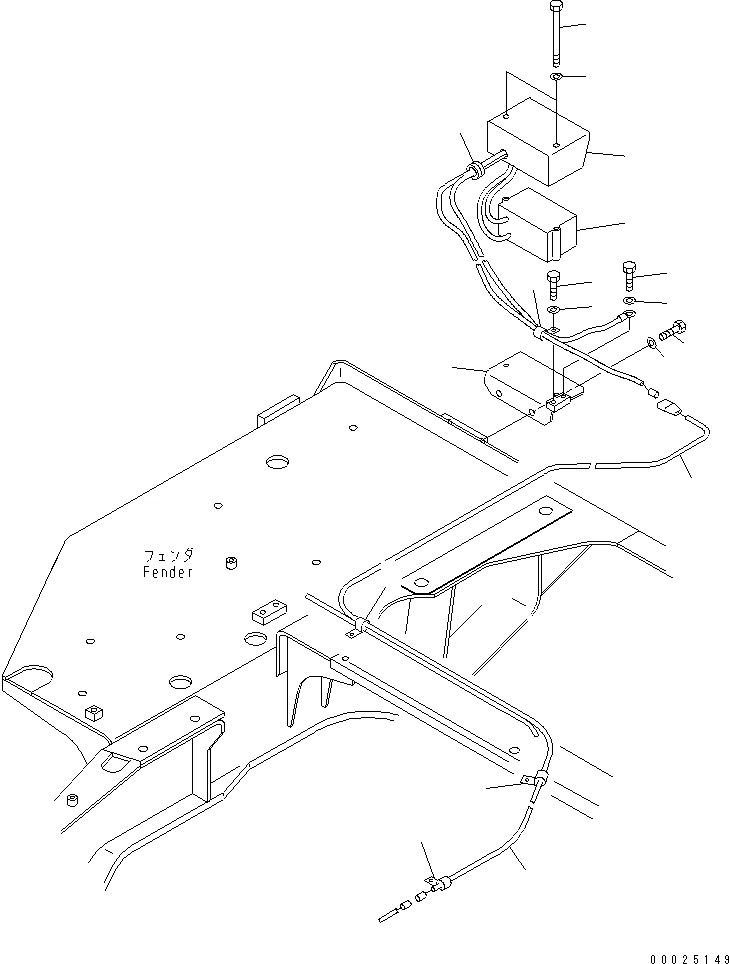 フェンダ
Fender

00025149