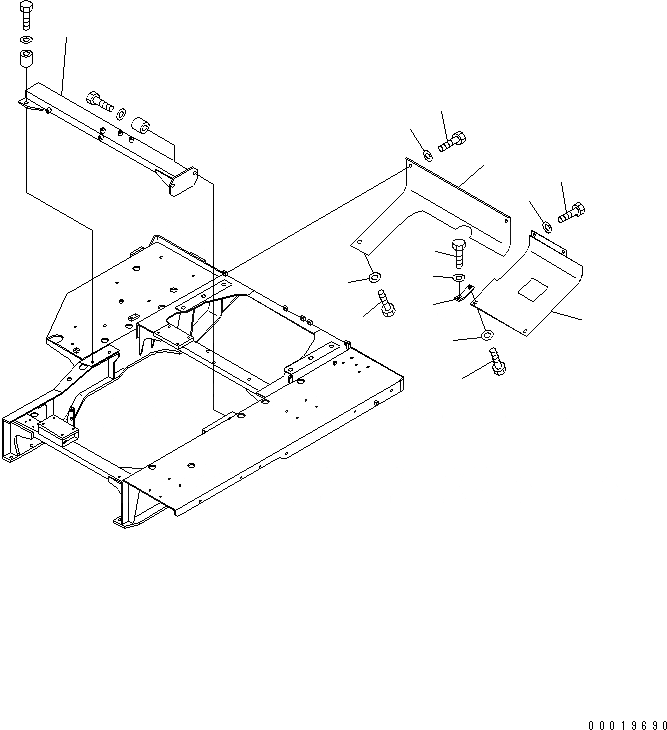 00019690