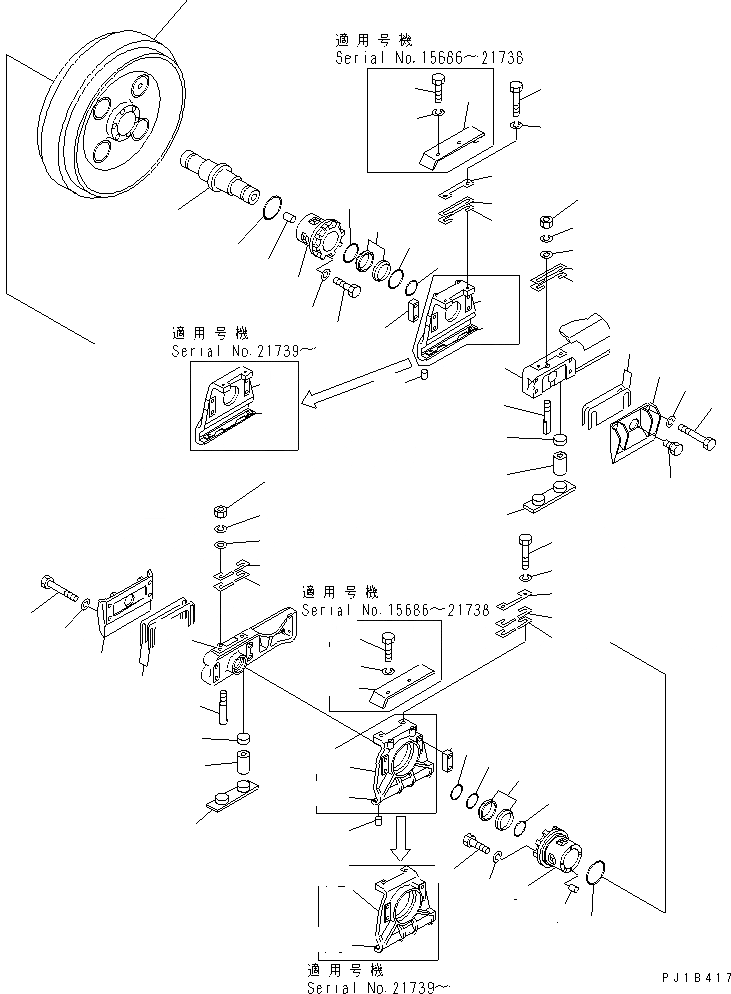 適用号機
Serial No.15686~21738

適用号機
Serial No.21739~

適用号機
Serial No.15686~21738

適用号機
Serial No.21739~

PJ1B417