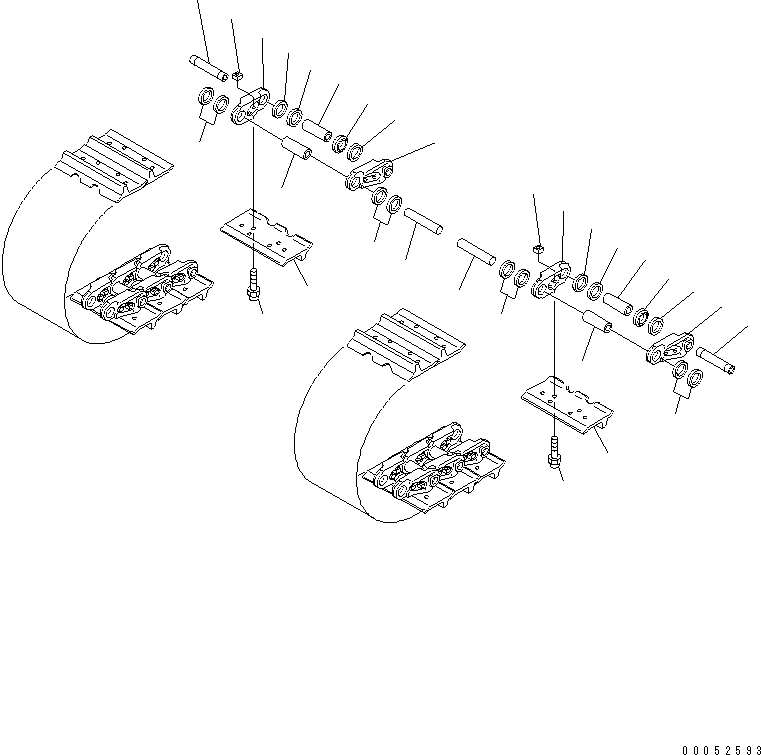 00052593