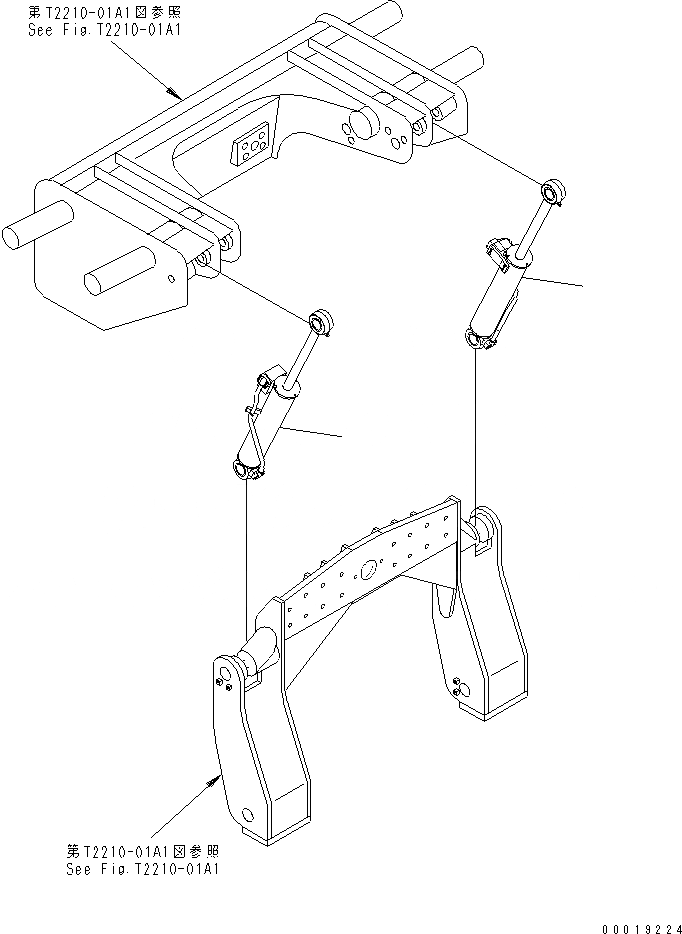 第T2210-01A1図参照
See Fig.T2210-01A1

第T2210-01A1図参照
See Fig.T2210-01A1

00019224