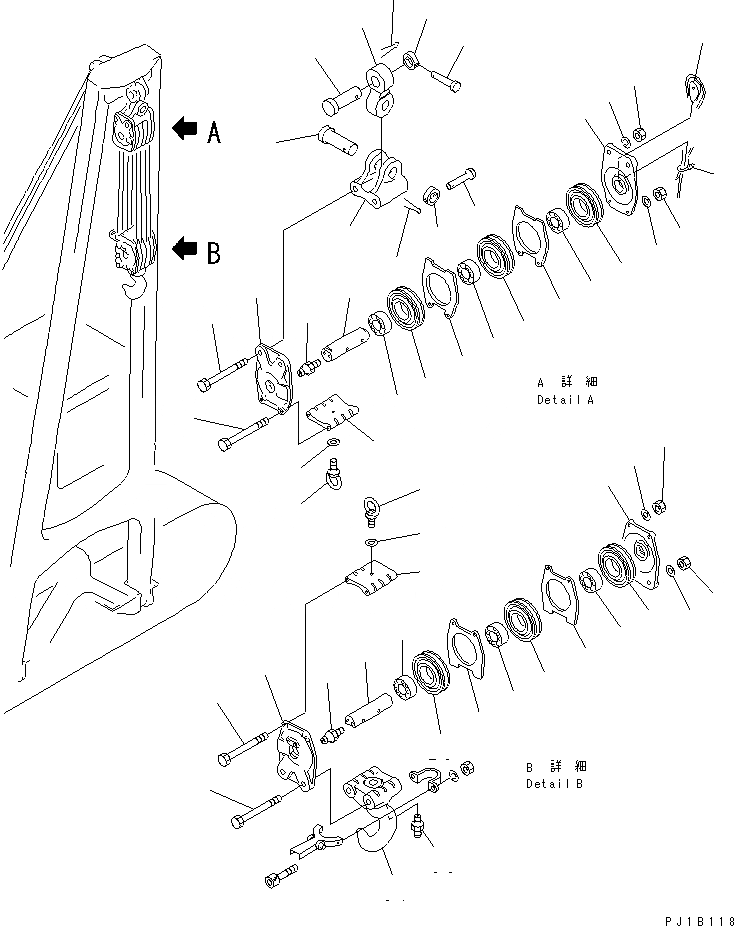 A

B

A 詳 細
Detail A

B 詳 細
Detail B

PJ1B118