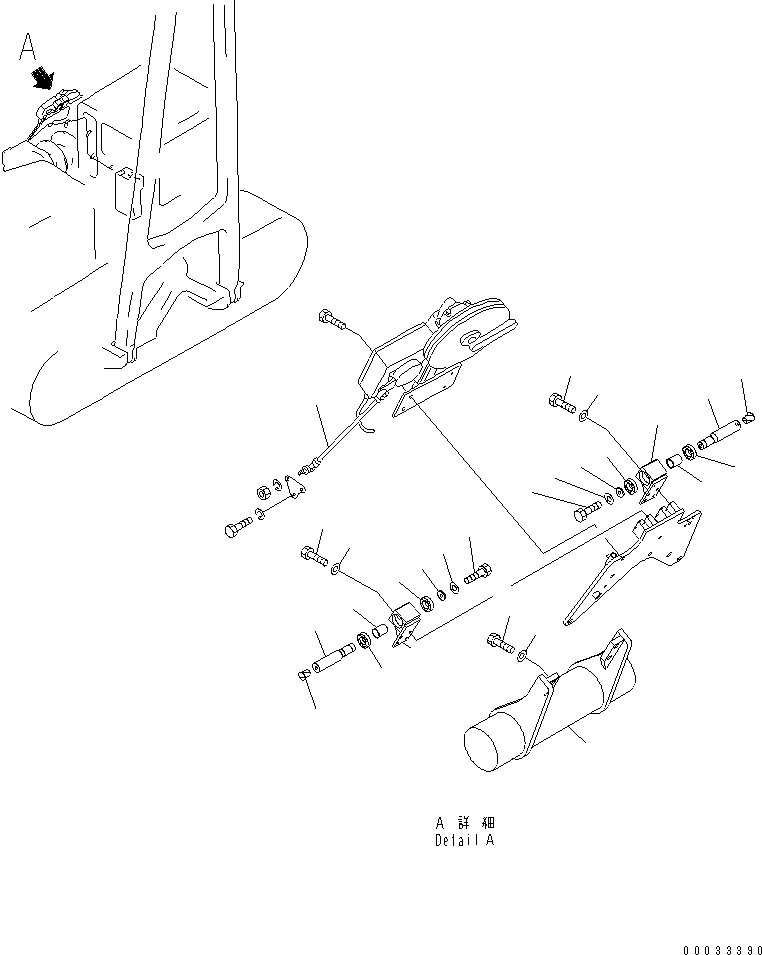 A

A 詳 細
Detail A

00033390