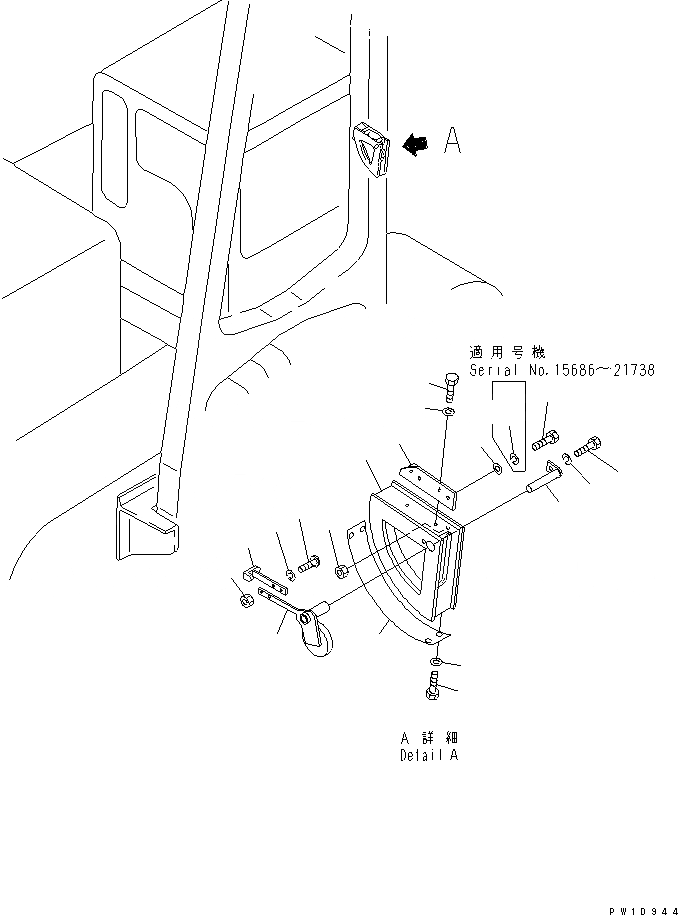 A

適用号機
Serial No.15686~21738

A 詳細
Detail A

PW10944