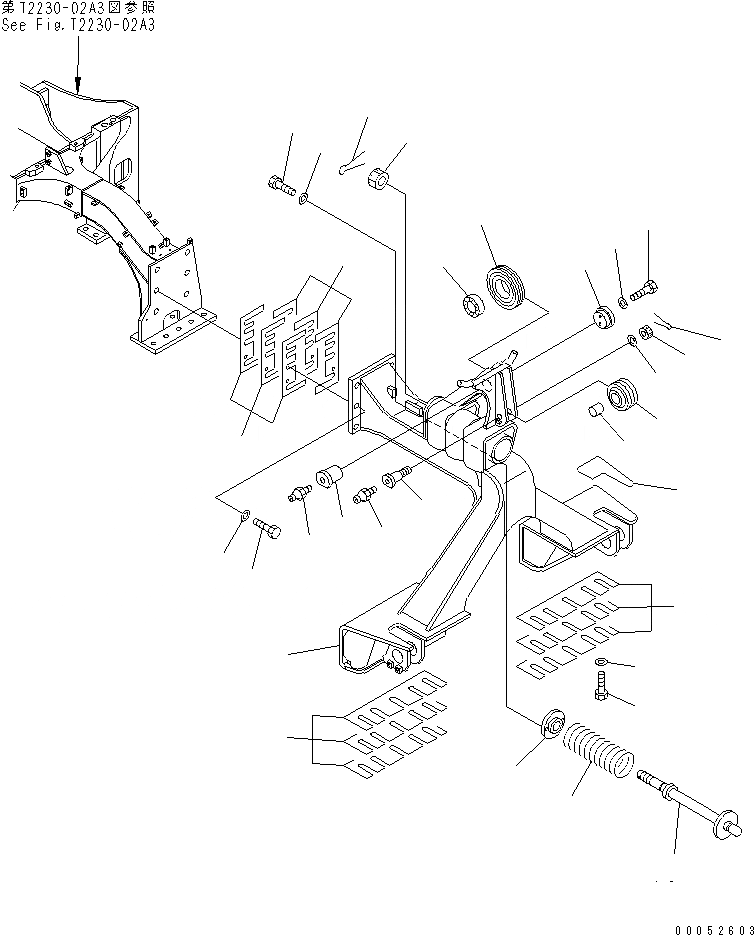 第T2230-02A3図参照
See Fig.T2230-02A3

00052603