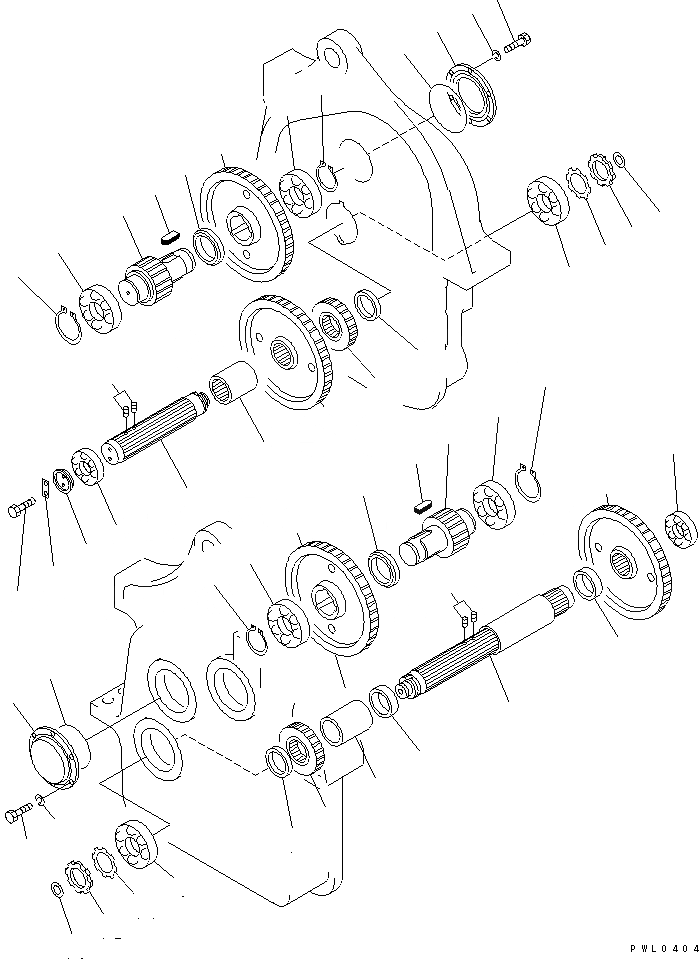 PWL0404