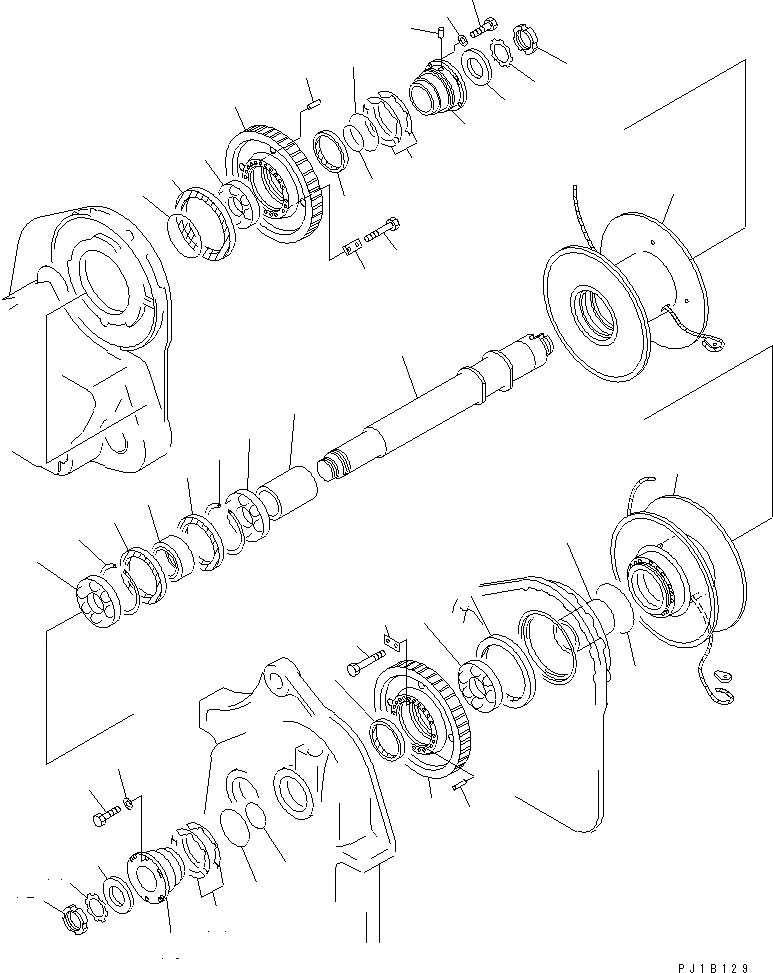 PJ1B129