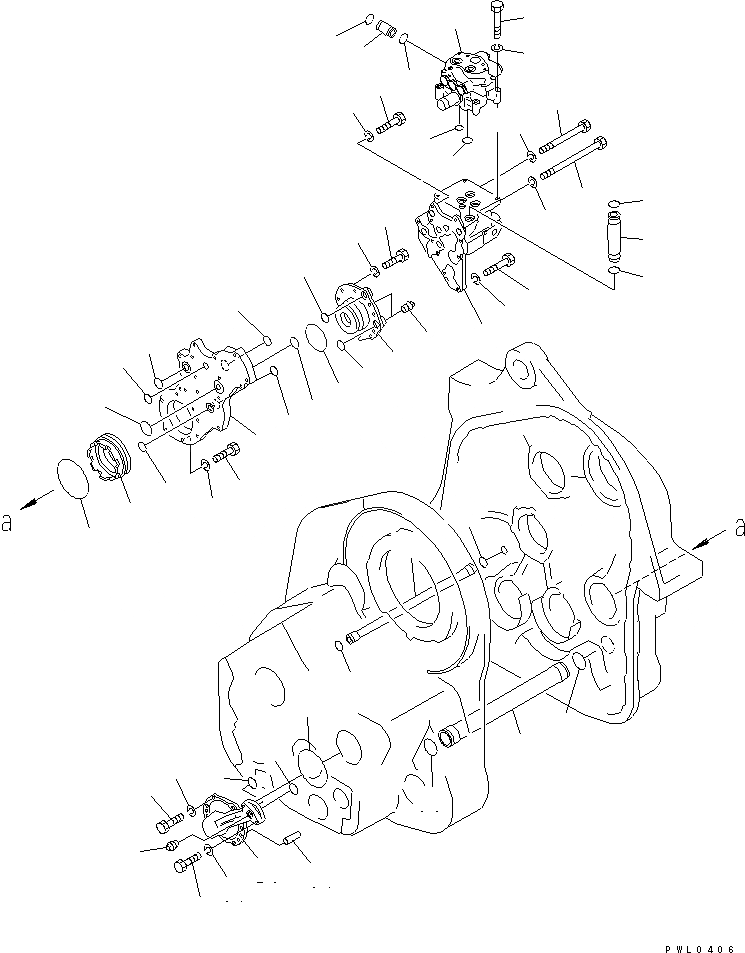 a

a

PWL0406