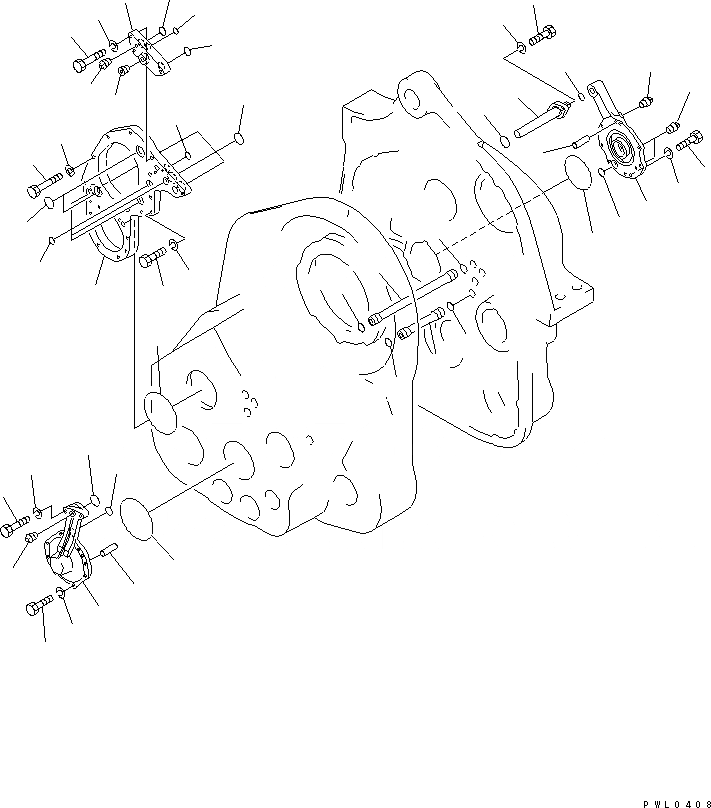 PWL0408