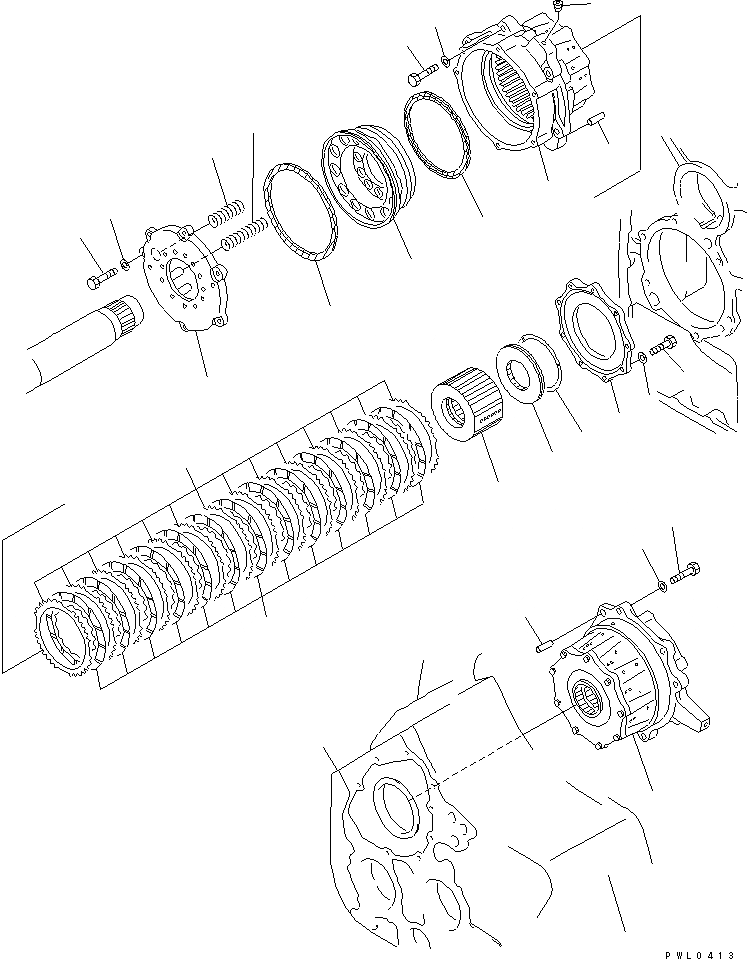 PWL0413