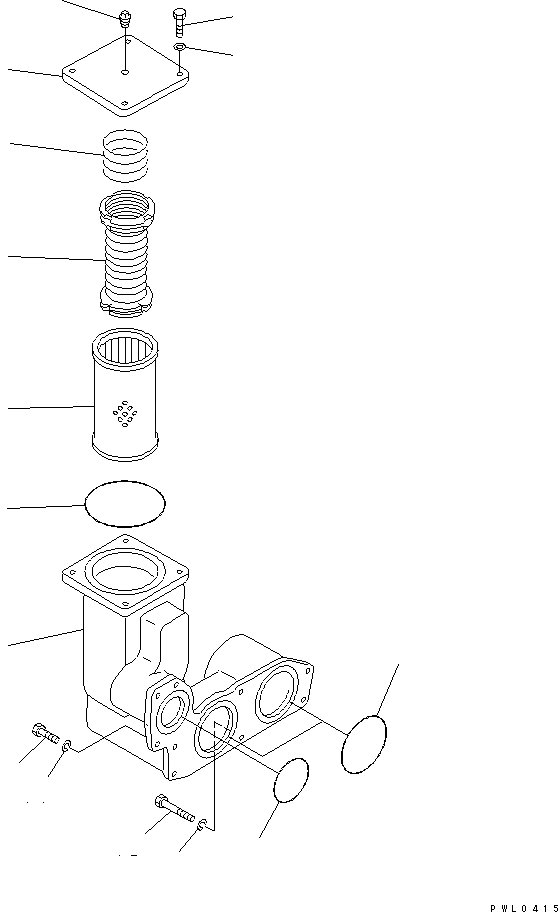 PWL0415