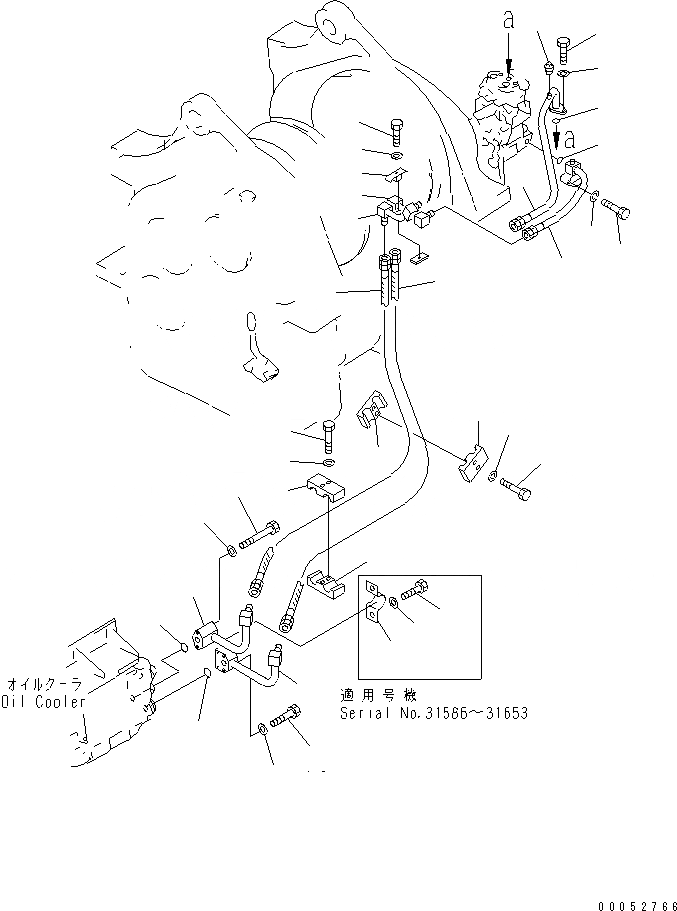 a

a

オイルクーラ
Oil Cooler

適用号機
Serial No.31566~31653

00052766