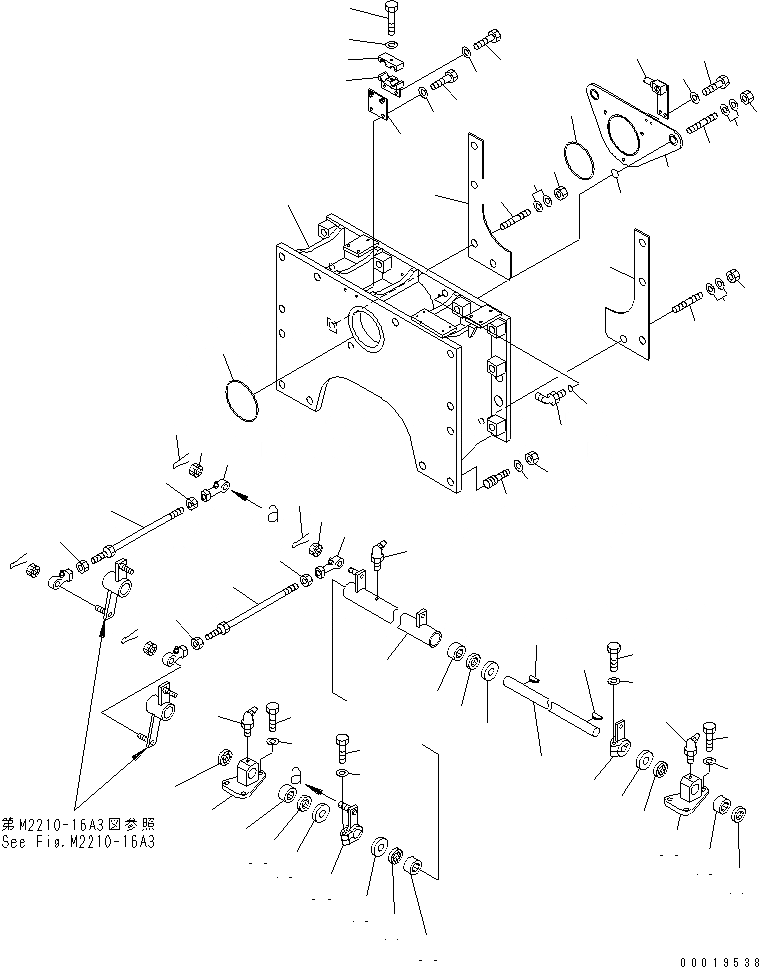 a

a

第M2210-16A3図参照
See Fig.M2210-16A3

00019538