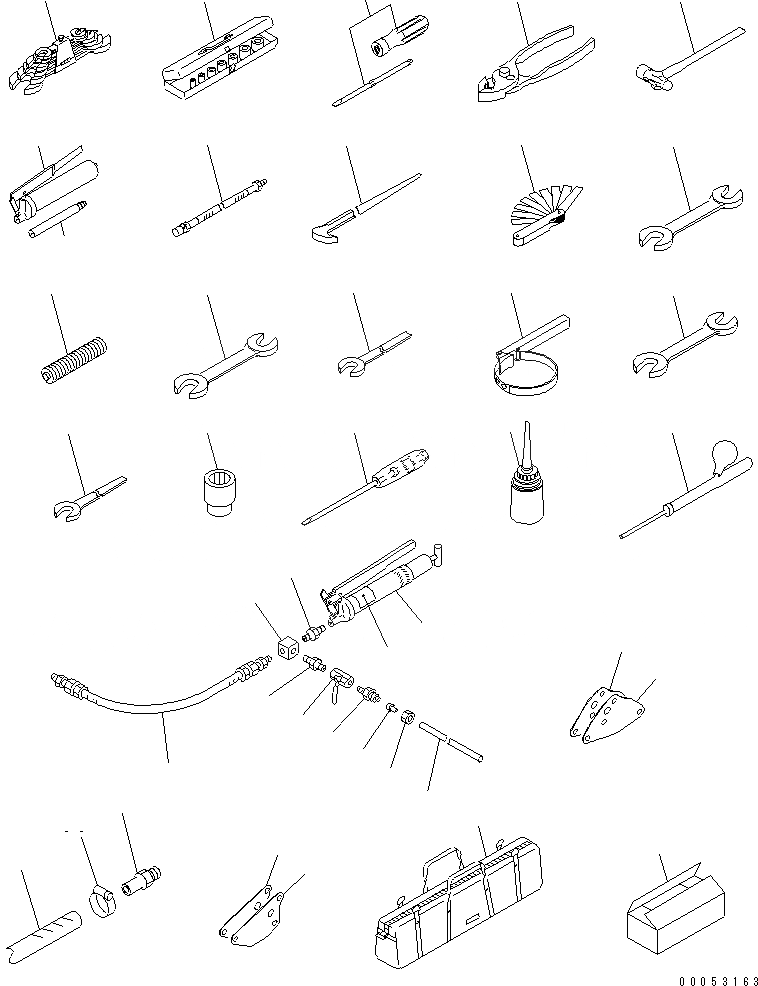 00053163