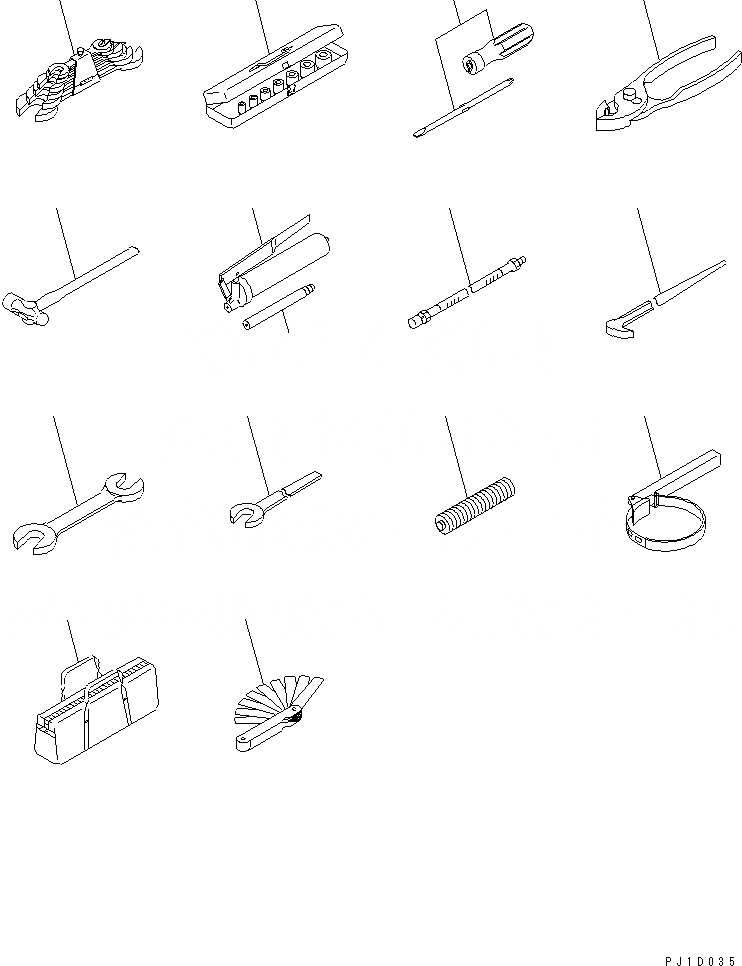 PJ1D035