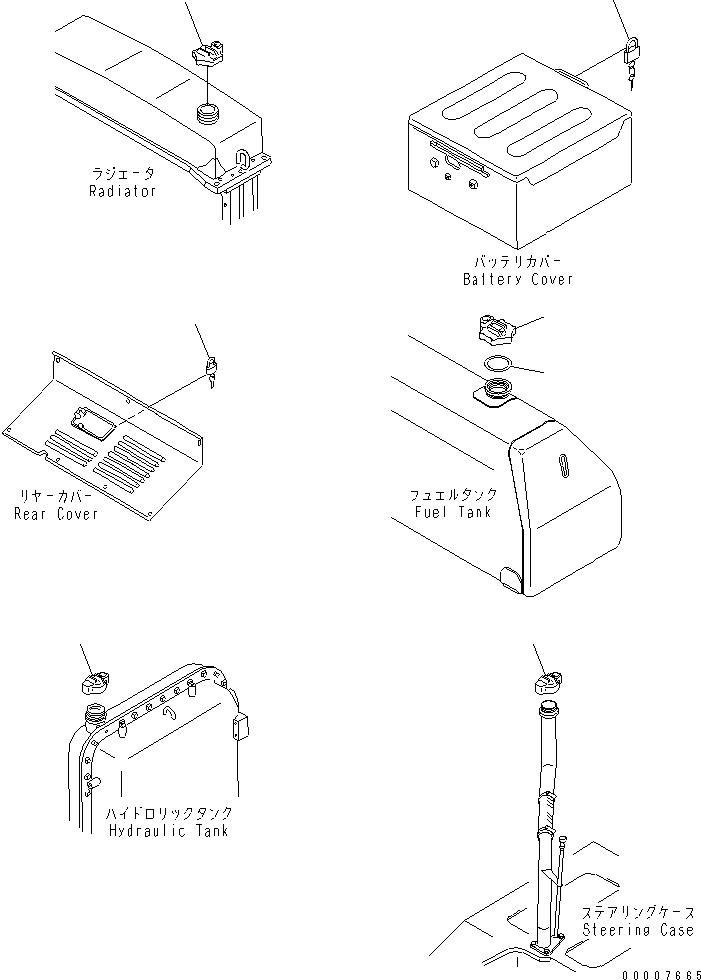 ラジエータ
Radiator

バッテリカバー
Battery Cover

リヤーカバー
Rear Cover

フュエルタンク
Fuel Tank

ハイドロリックタンク
Hydraulic Tank

ステアリングケース
Steering Case

00007665