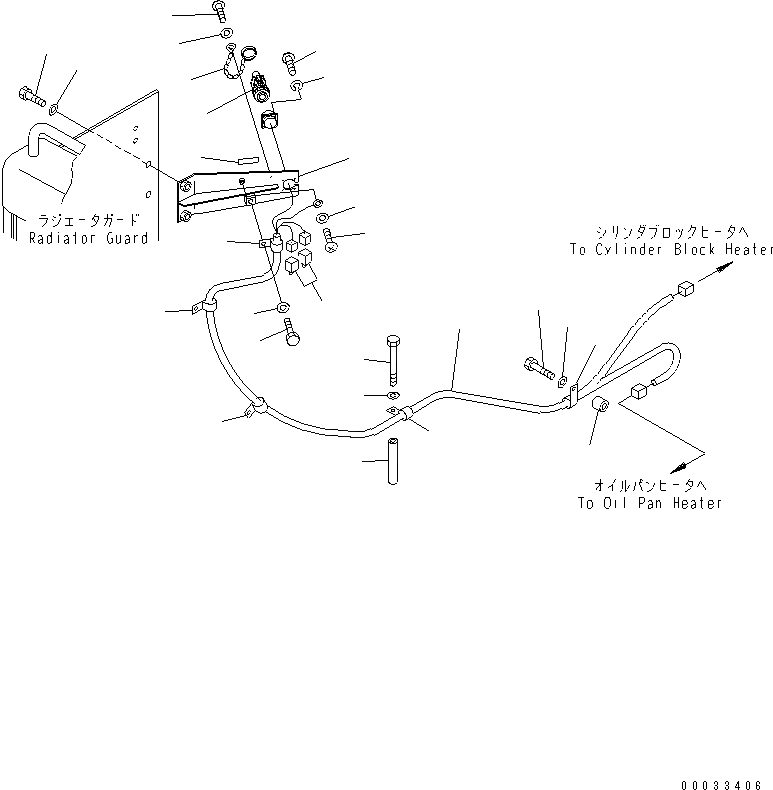 ラジエータガード
Radiator Guard

シリンダブロックヒータへ
To Cylinder Block Heater

オイルパンヒータへ
To Oil Pan Heater

00033406