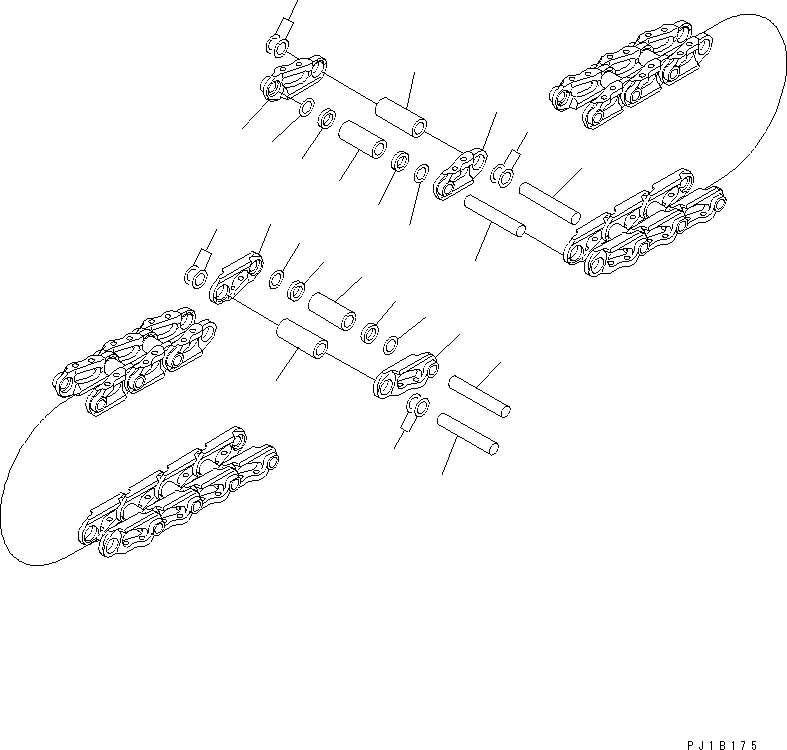 PJ1B175