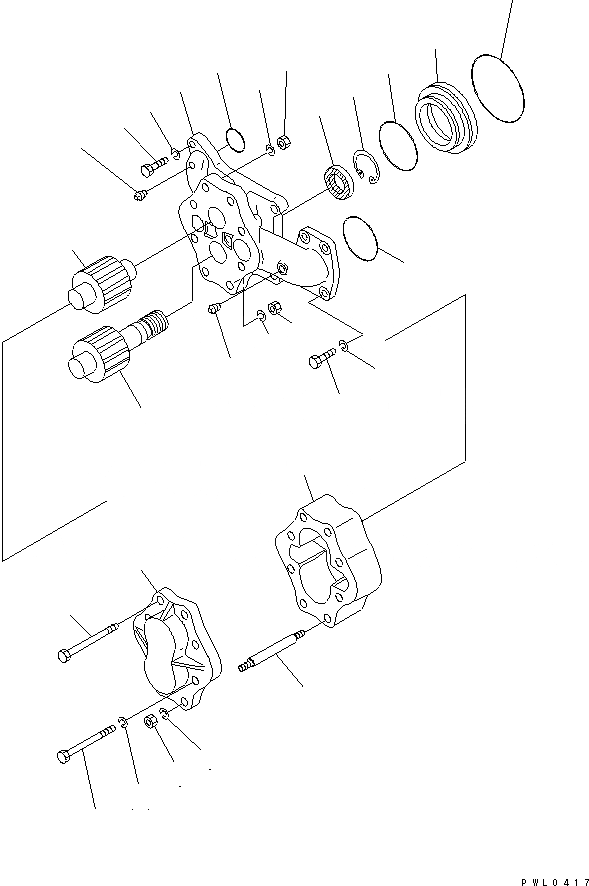 PWL0417