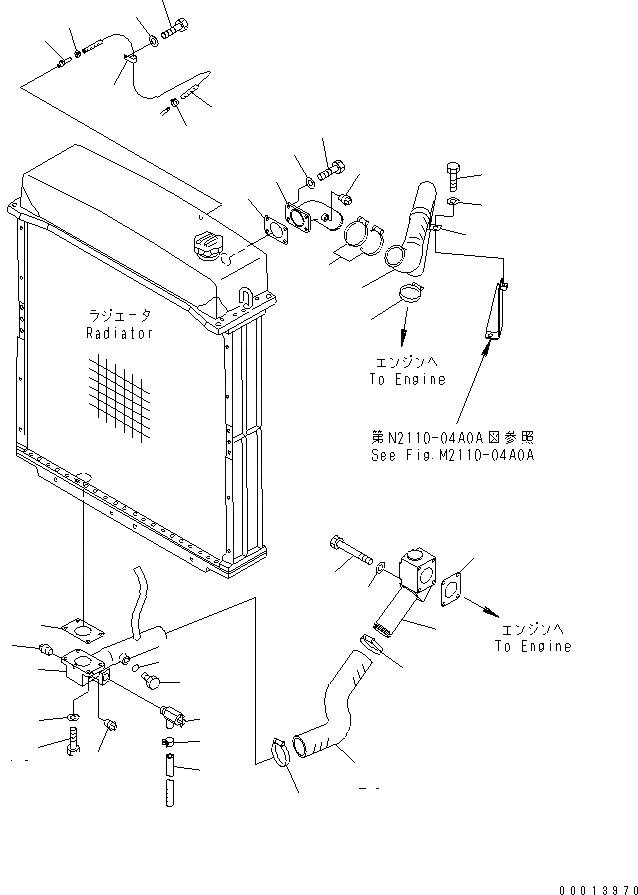 ラジエータ
Radiator

エンジンへ
To Engine

第N2110-04A0A図参照
See Fig.M2110-04A0A

エンジンへ
To Engine

00013970