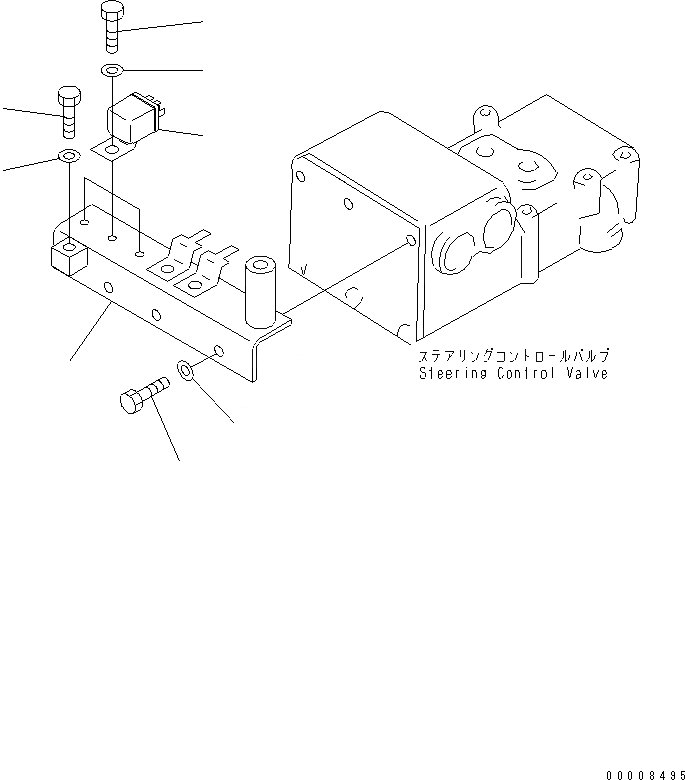 ステアリングコントロールバルブ
Steering Control Valve

00008495