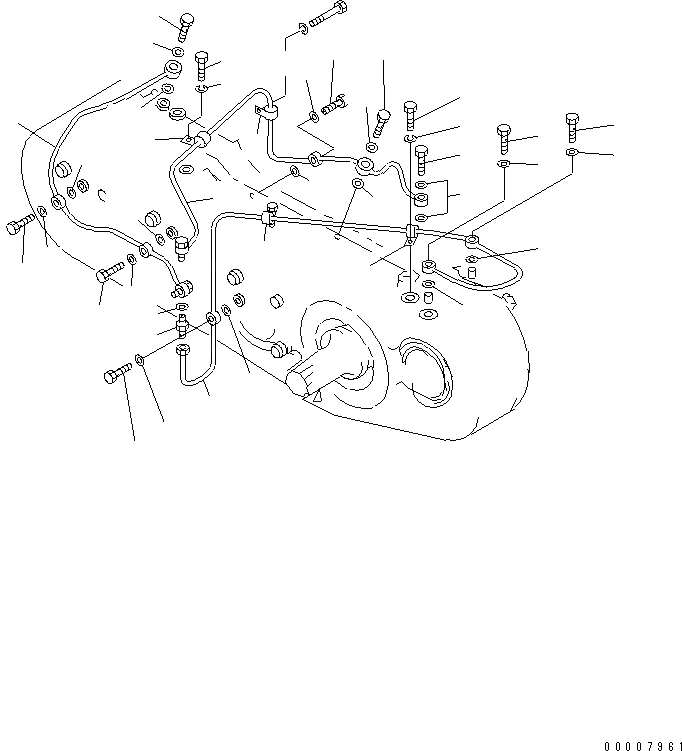 00007961