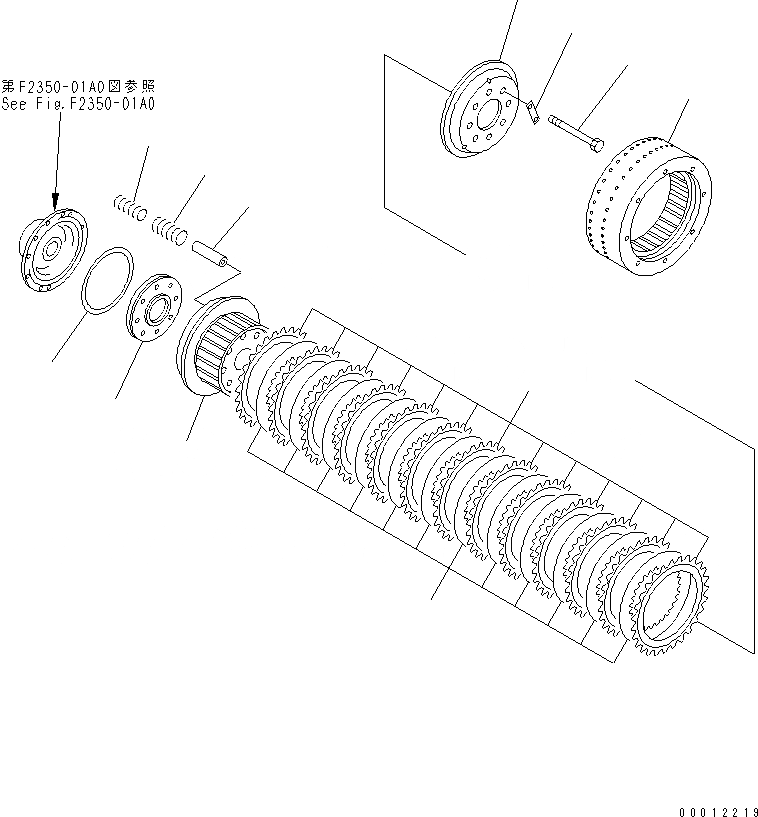 第F2350-01A0図参照
See Fig.F2350-01A0

00012219