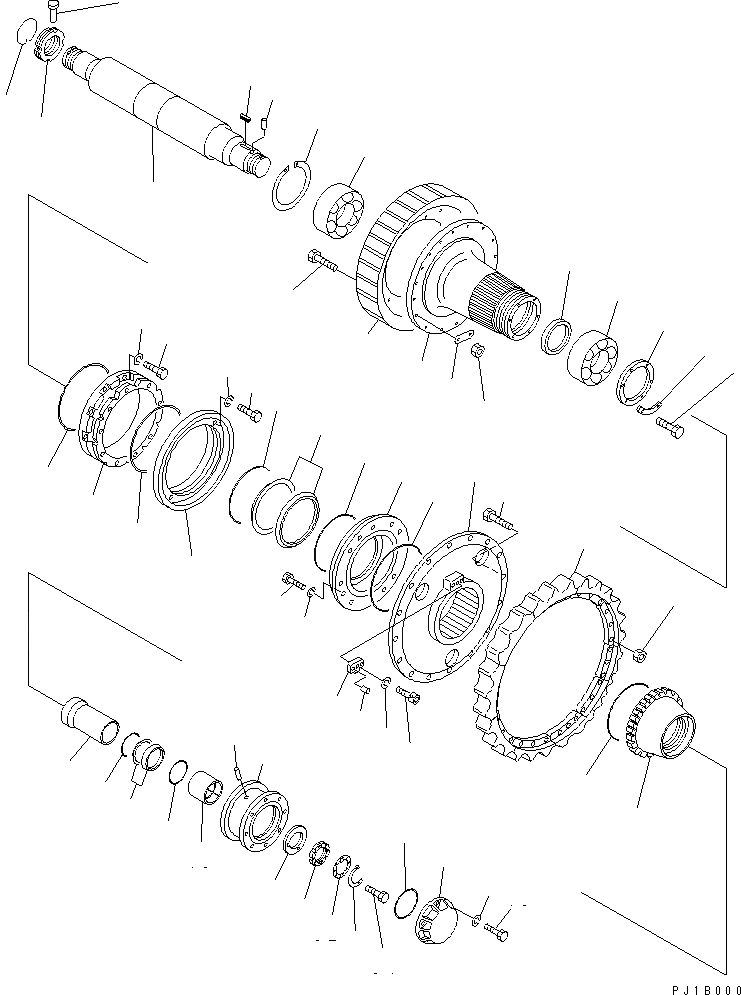 PJ1B000