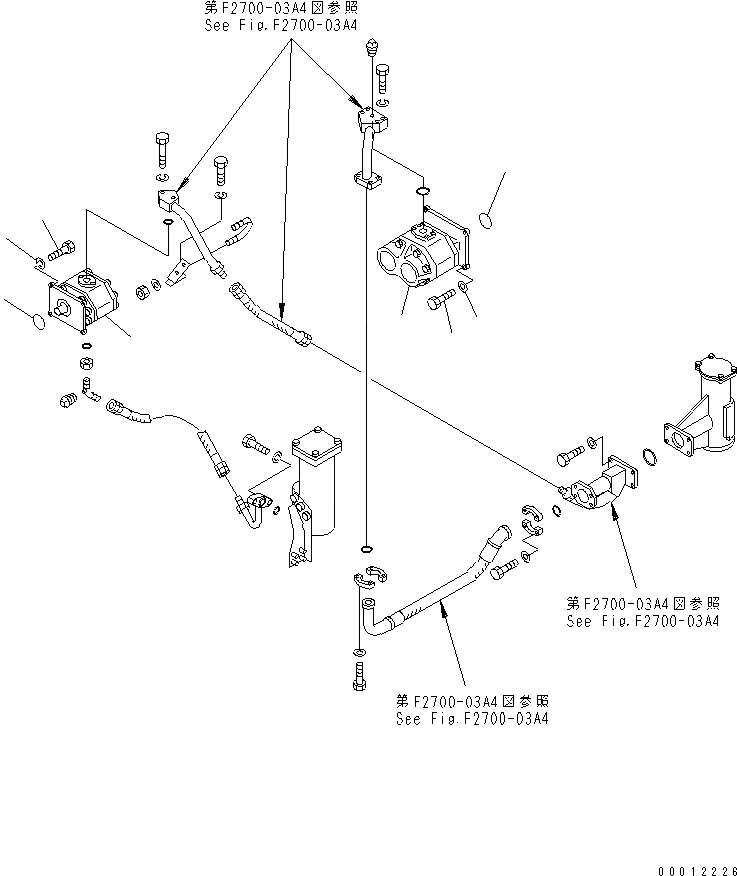 第F2700-03A4図参照
See Fig.F2700-03A4

第F2700-03A4図参照
See Fig.F2700-03A4

第F2700-03A4図参照
See Fig.F2700-03A4

00012226