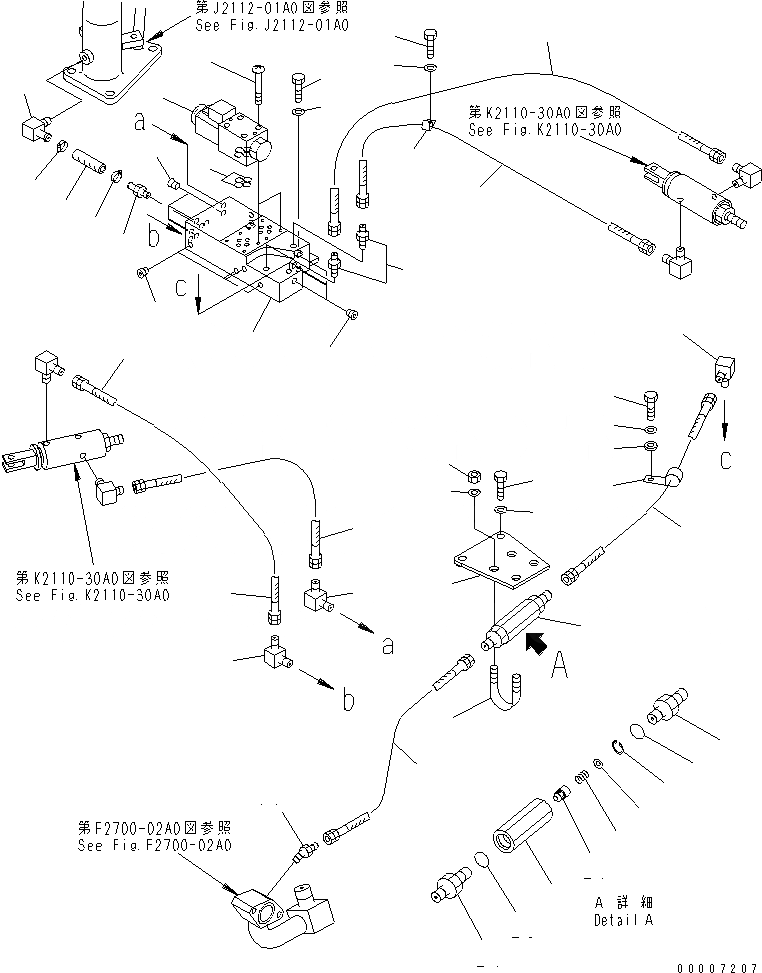 第J2112-01A0図参照
See Fig.J2112-01A0

第K2110-30A0図参照
See Fig.K2110-30A0

a

b

C

C

第K2110-30A0図参照
See Fig.K2110-30A0

a

b

A

第F2700-02A0図参照
See Fig.F2700-02A0

A 詳細
Detail A

00007207