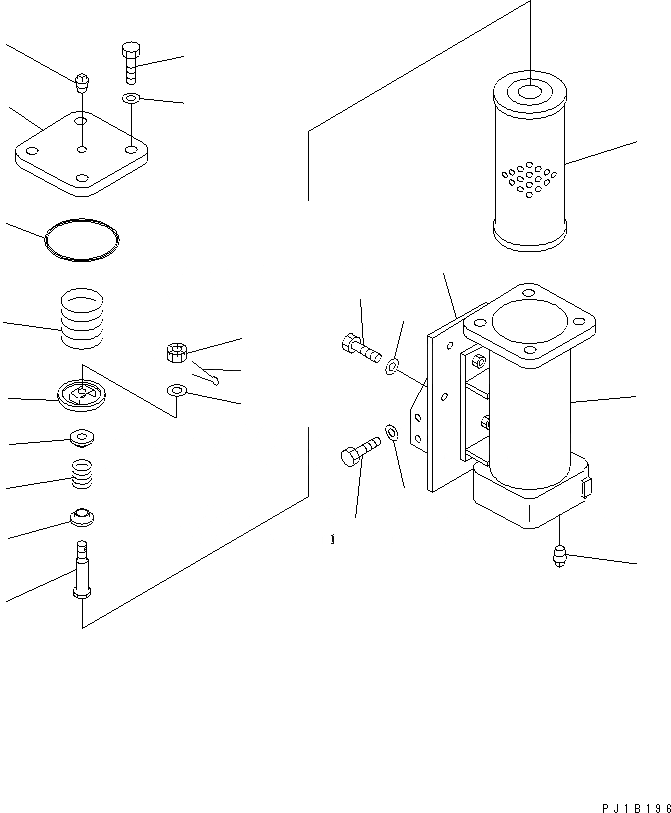 i

PJ1B196