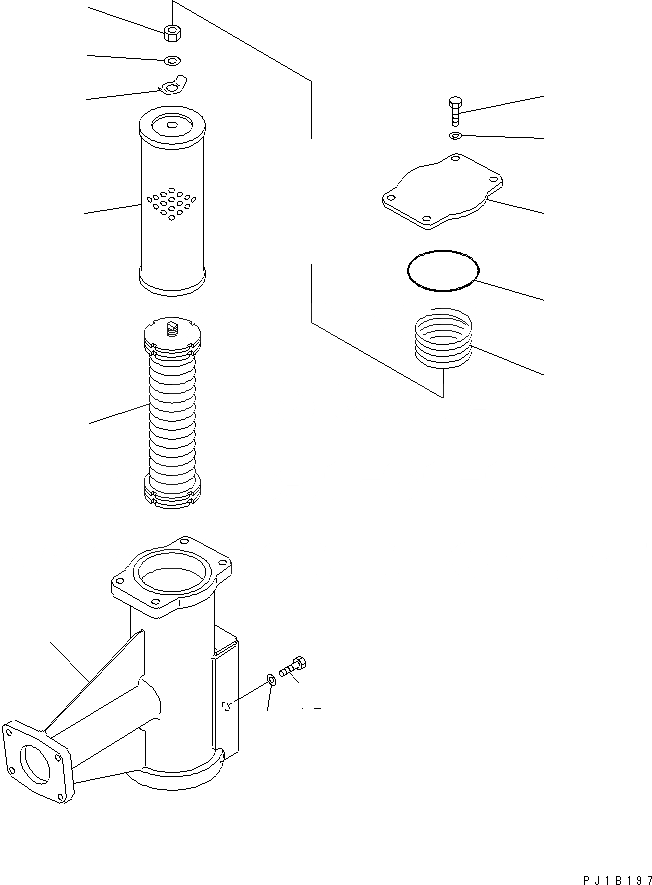 PJ1B197