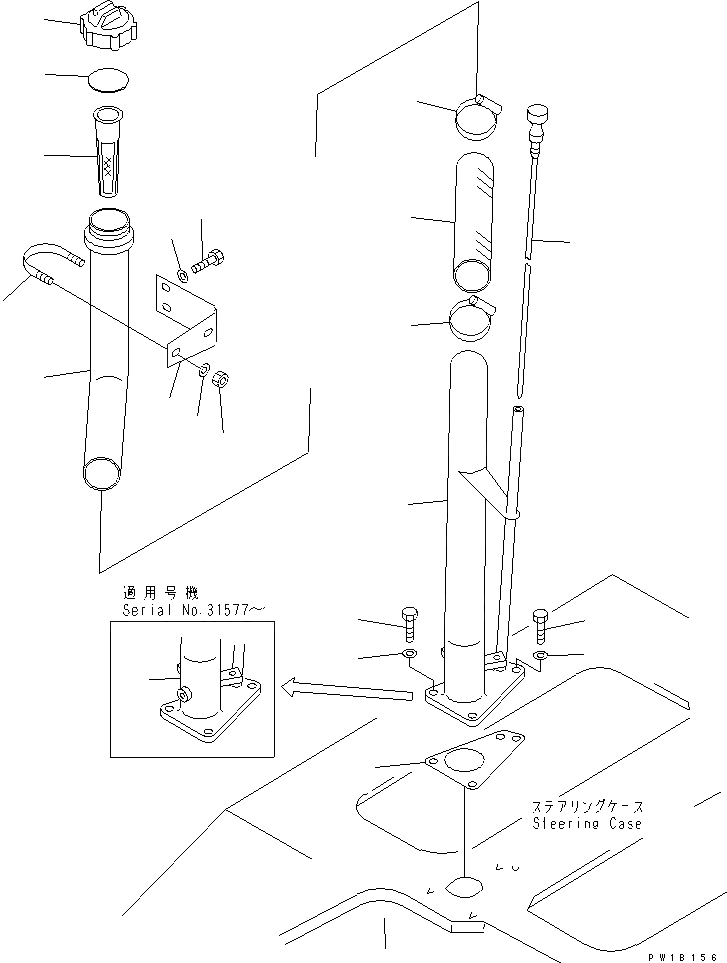 適用号機
Serial No.31577~

ステアリングケース
Steering Case

PW18156