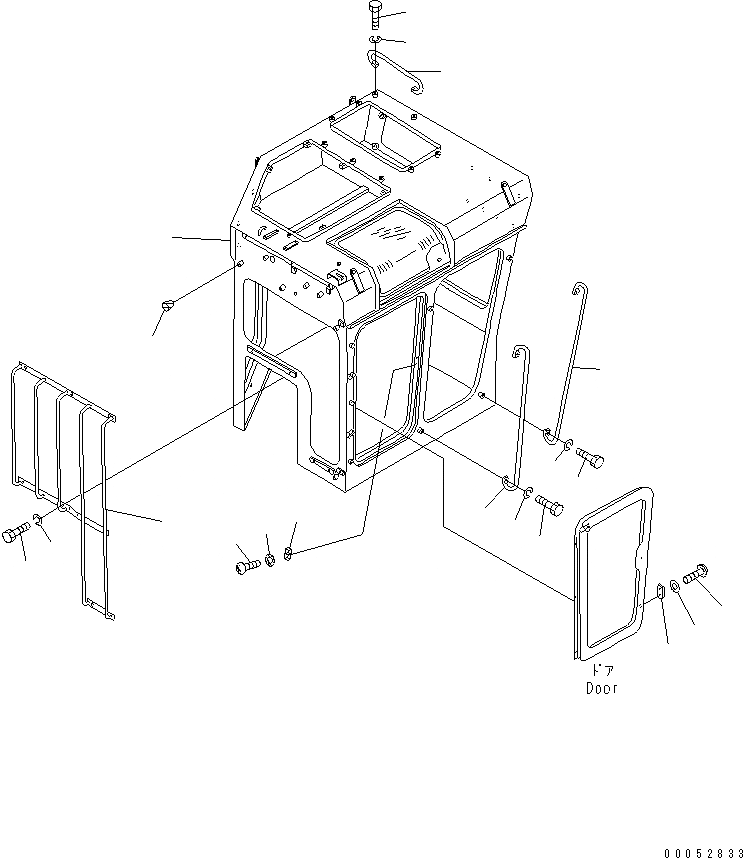 ドア
Door

00052833