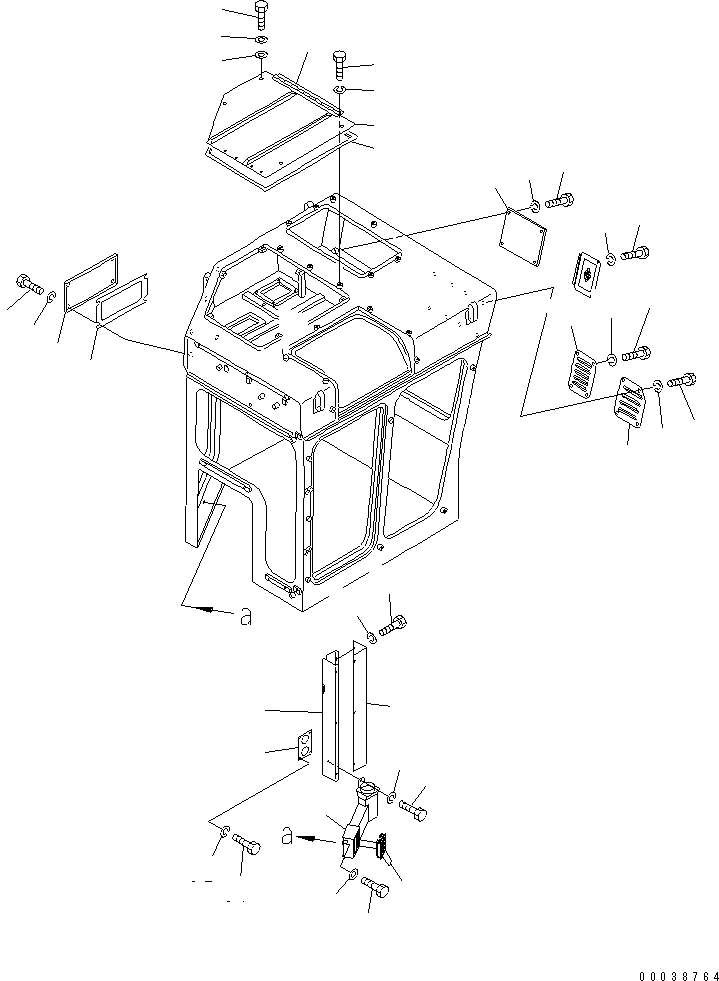 a

a

00038764