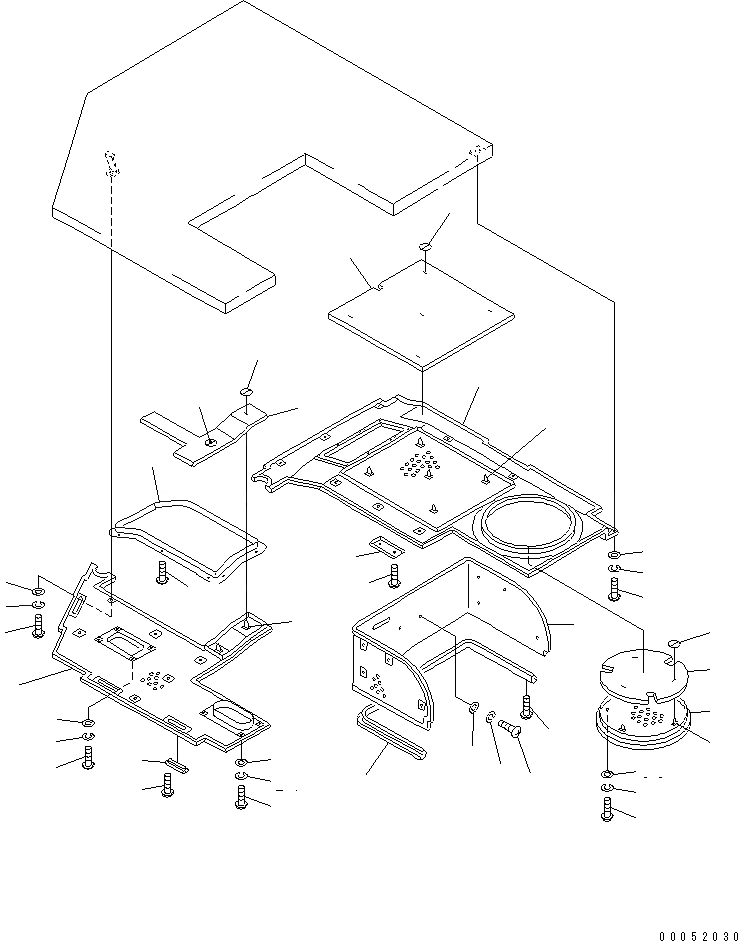 00052030