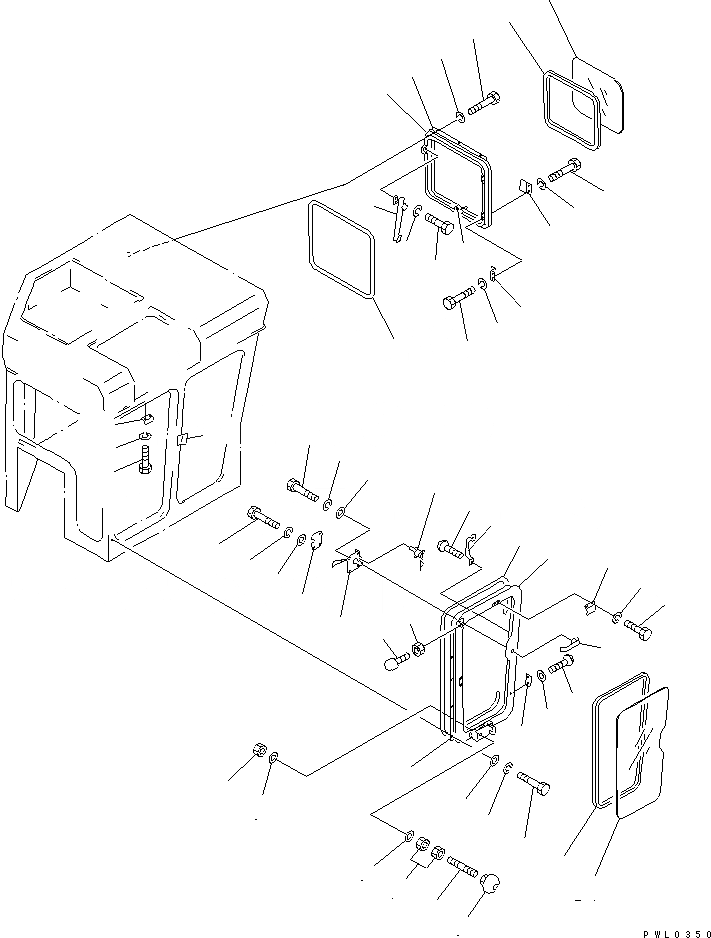 PWL0350