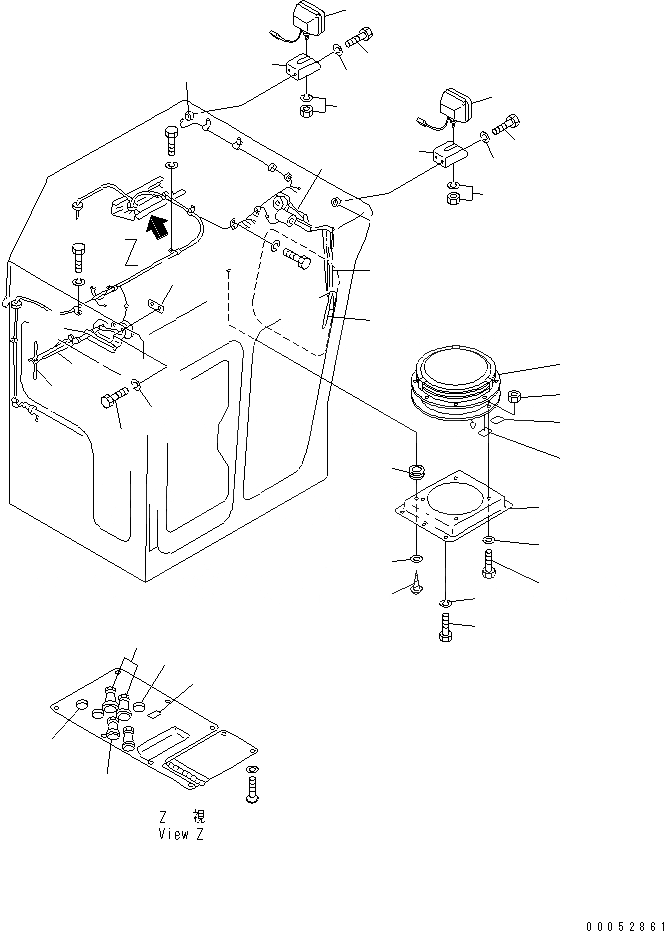 Z

Z 視
View Z

00052861