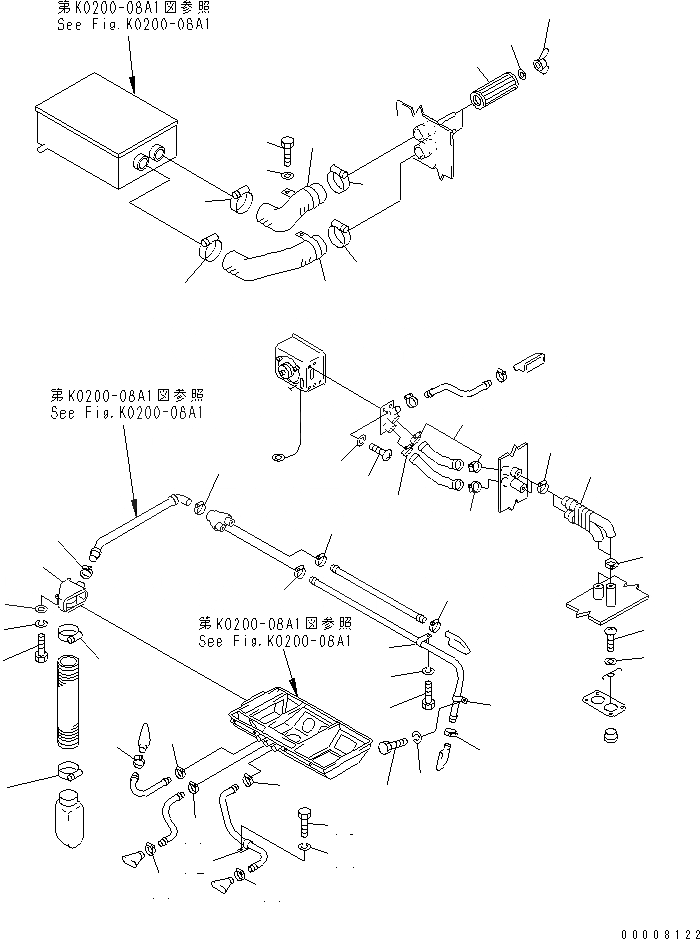 第K0200-08A1図参照
See Fig.K0200-08A1

第K0200-08A1図参照
See Fig.K0200-08A1

第K0200-08A1図参照
See Fig.K0200-08A1

00008122