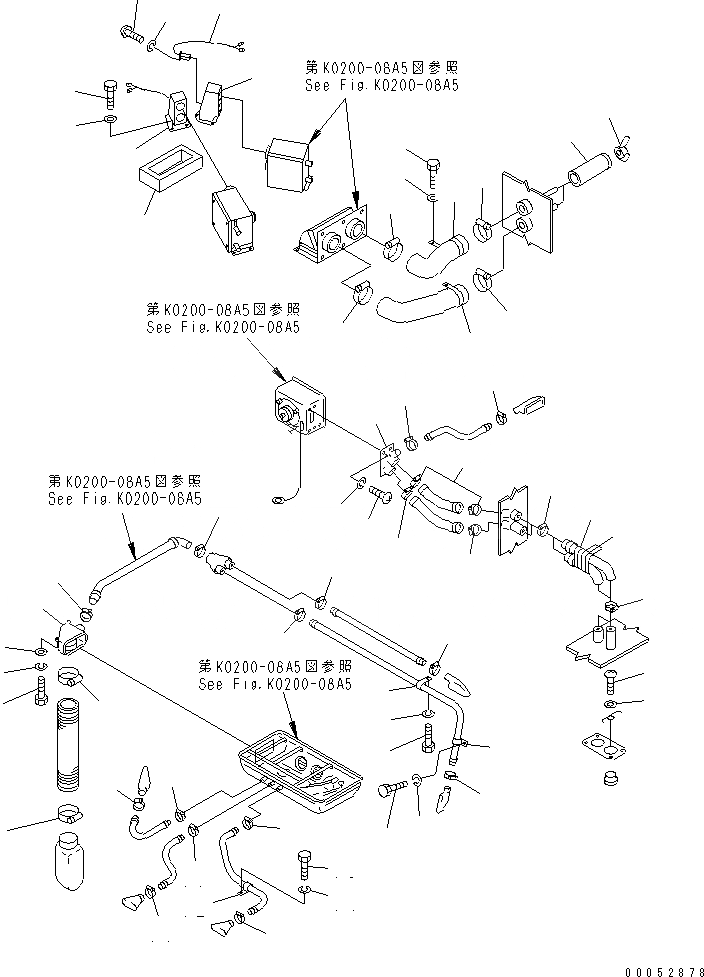 第K0200-08A5図参照
See Fig.K0200-08A5

第K0200-08A5図参照
See Fig.K0200-08A5

第K0200-08A5図参照
See Fig.K0200-08A5

第K0200-08A5図参照
See Fig.K0200-08A5

00052878