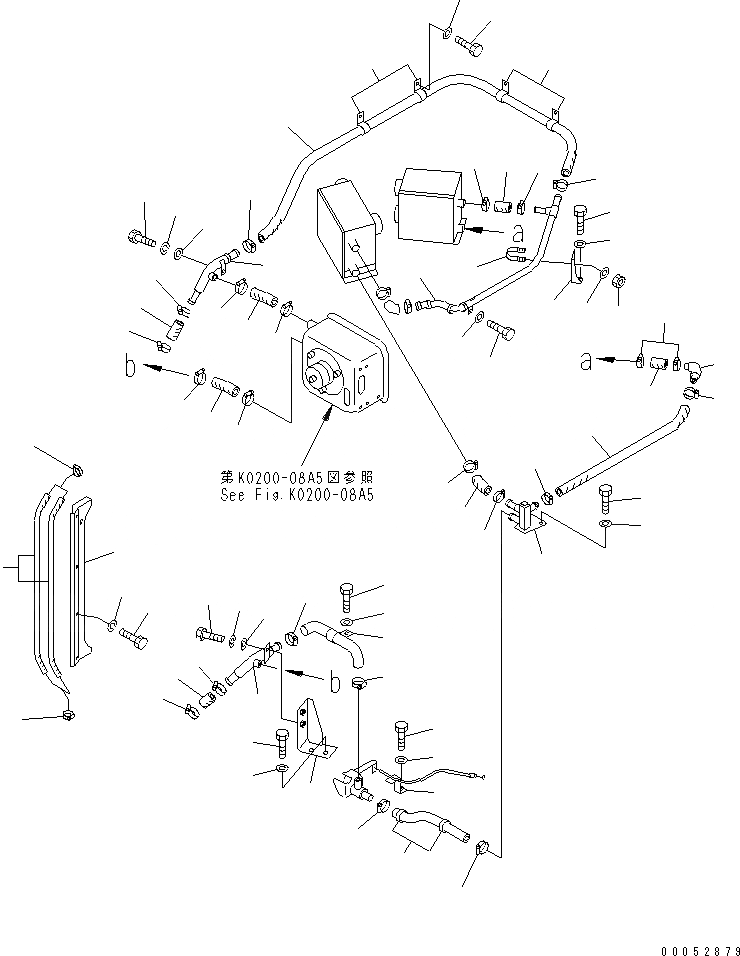 a

b

a

第K0200-08A5図参照
See Fig.K0200-08A5

b

00052879