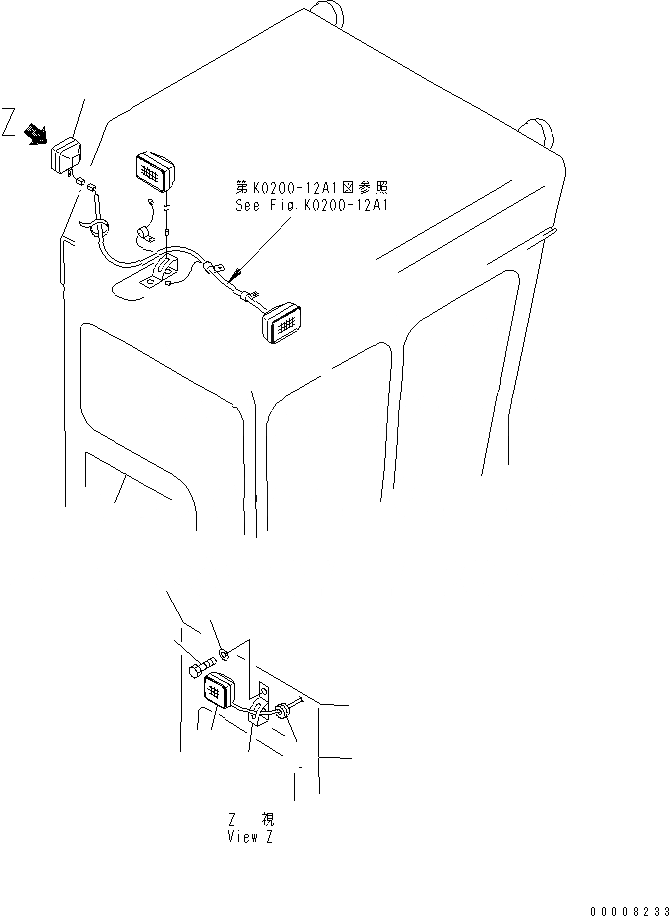 Z

第K0200-12A1図参照
See Fig.K0200-12A1

Z 視
View Z

00008233